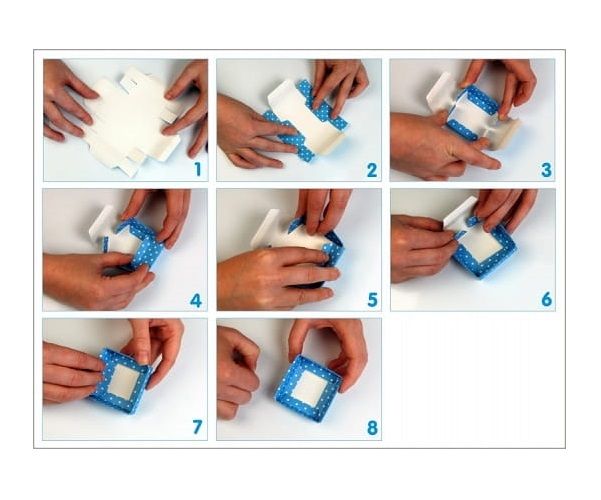 1
2
3
4
5
6
7
8