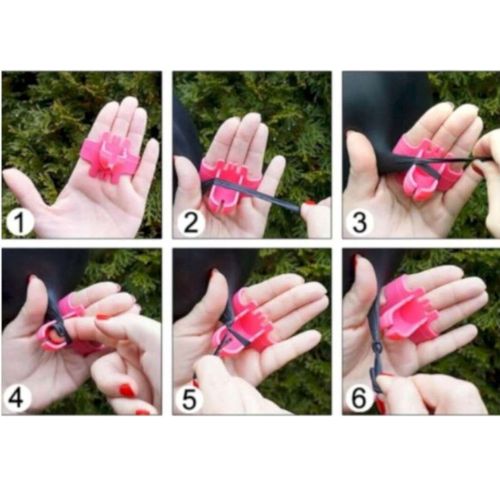 1
2
3
4
5
6