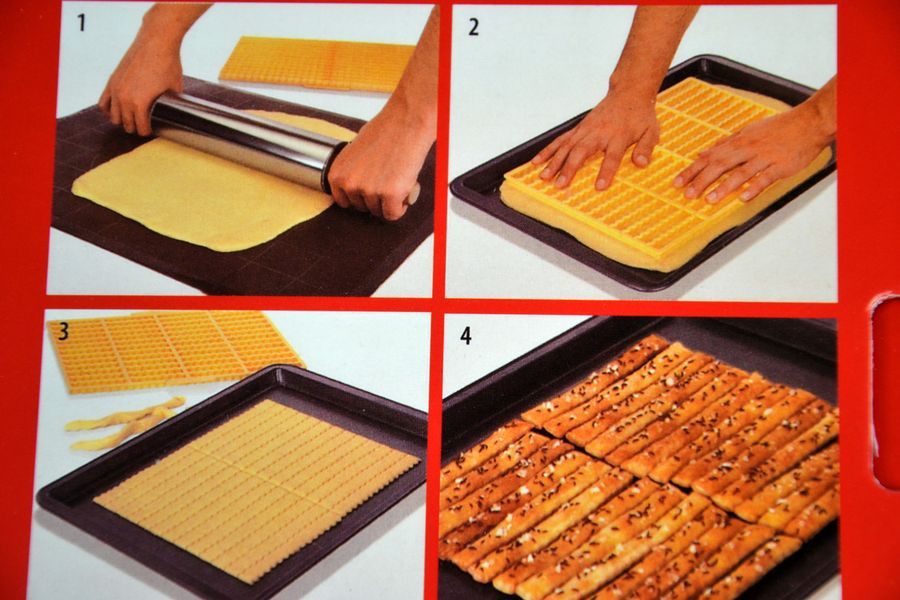 1

2

3

4